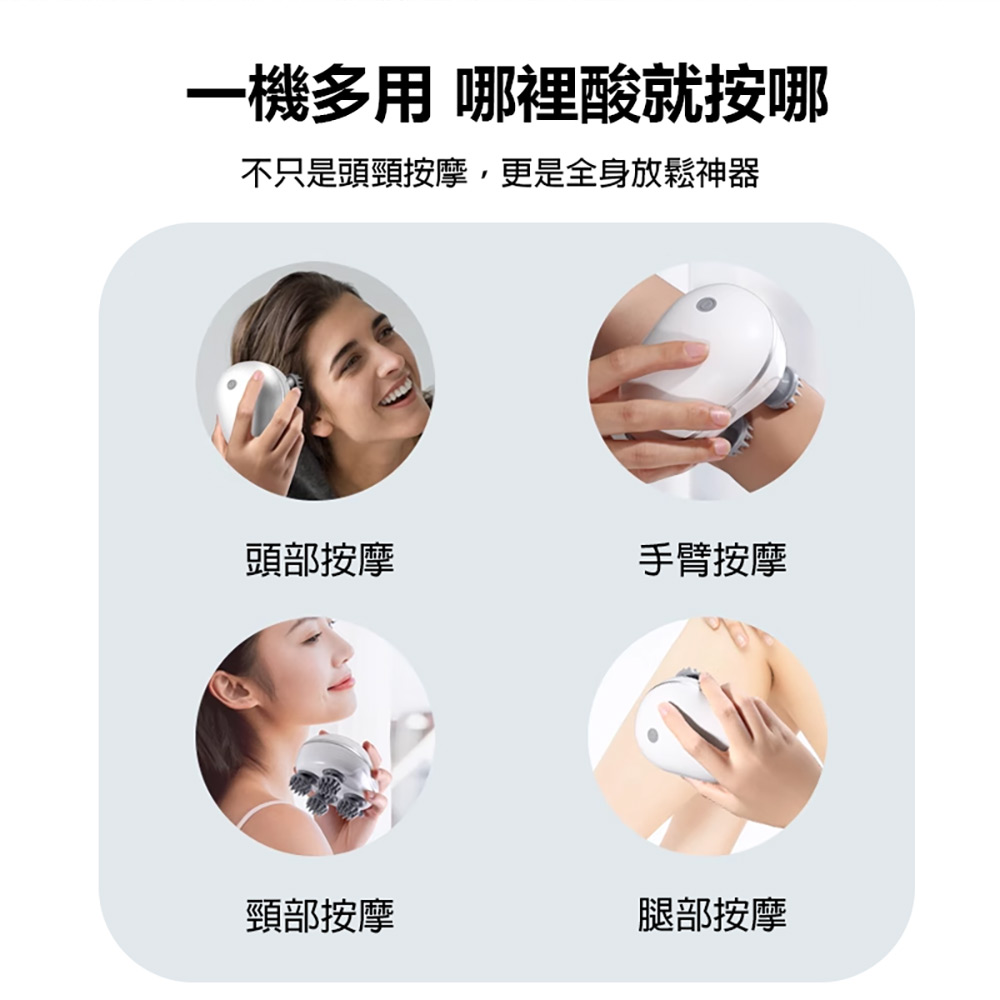 一機多用 哪裡酸就按哪

不只是頭頸按摩，更是全身放鬆神器

頭部按摩

手臂按摩

頸部按摩

腿部按摩