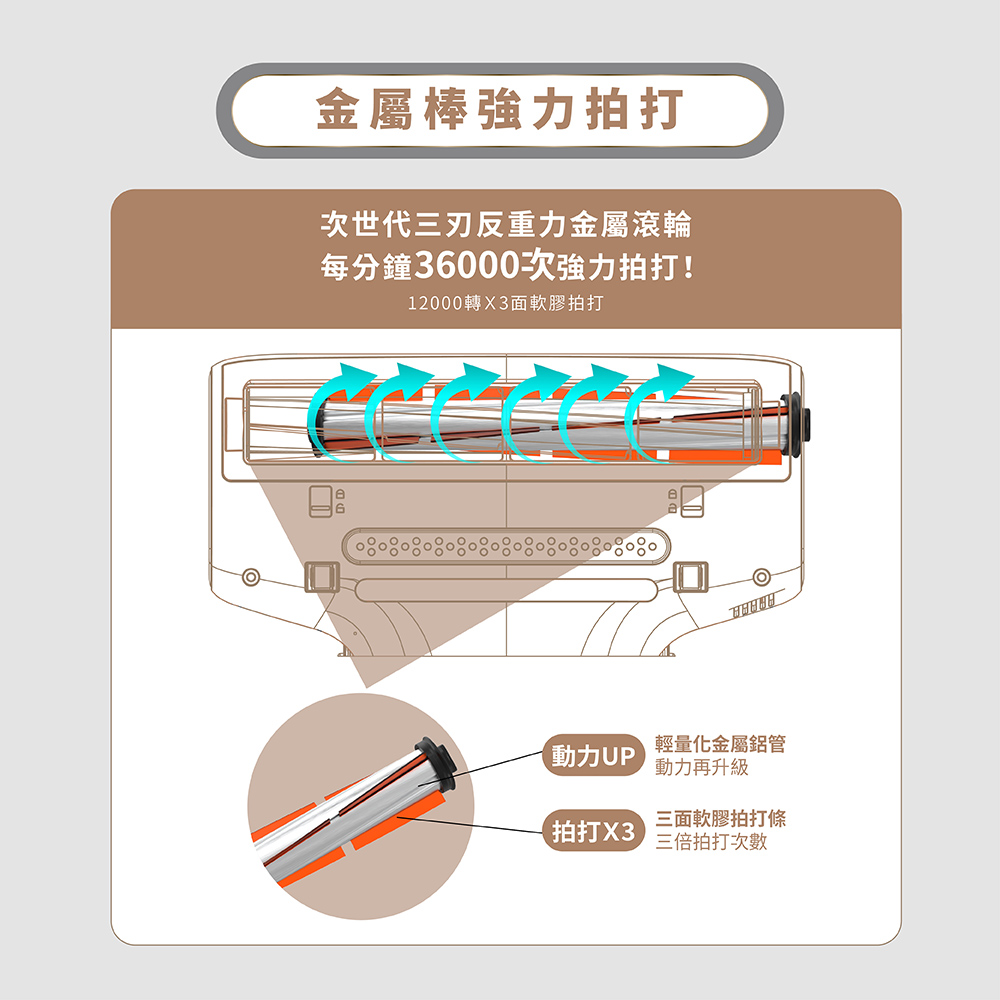 金屬棒強力拍打

次世代三刃反重力金屬滾輪
每分鐘36000次強力拍打！
12000轉X3面軟膠拍打

動力UP
輕量化金屬鋁管
動力再升級

拍打X3
三面軟膠拍打條
三倍拍打次數