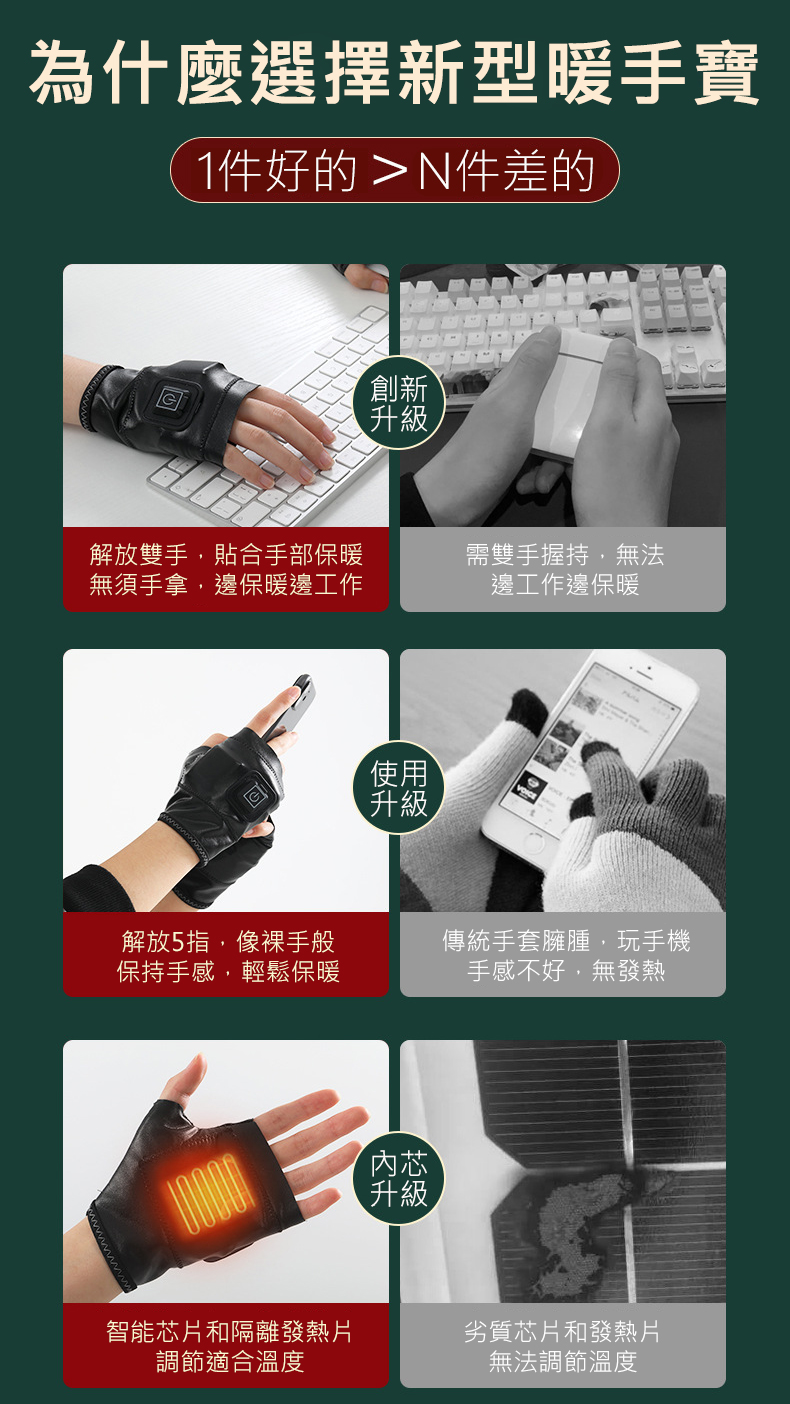 為什麼選擇新型暖手寶

1件好的 ＞N件差的

創新升級

解放雙手，貼合手部保暖
無須手拿，邊保暖邊工作

需雙手握持，無法
邊工作邊保暖

使用升級

解放5指，像裸手般
保持手感，輕鬆保暖

傳統手套臃腫，玩手機
手感不好，無發熱

內芯升級

智能芯片和隔離發熱片
調節適合溫度

劣質芯片和發熱片
無法調節溫度