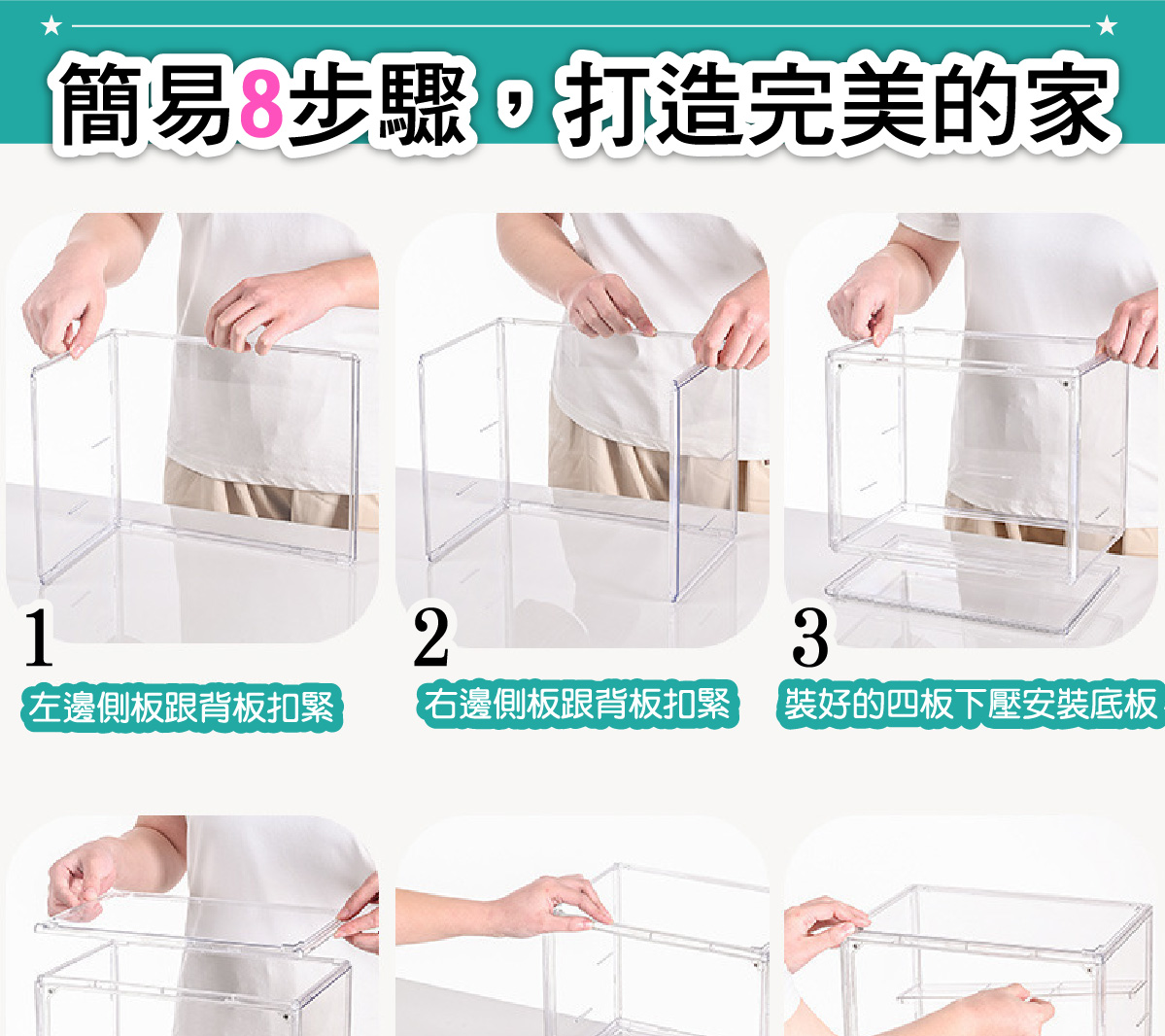 簡易8步驟，打造完美的家

1
左邊側板跟背板扣緊

2
右邊側板跟背板扣緊

3
裝好的四板下壓安裝底板