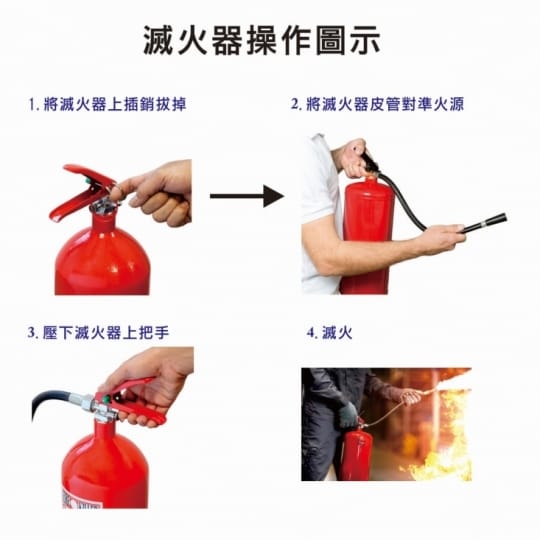 滅火器操作圖示

1. 將滅火器上插銷拔掉

2. 將滅火器皮管對準火源

3. 壓下滅火器上把手

4. 滅火