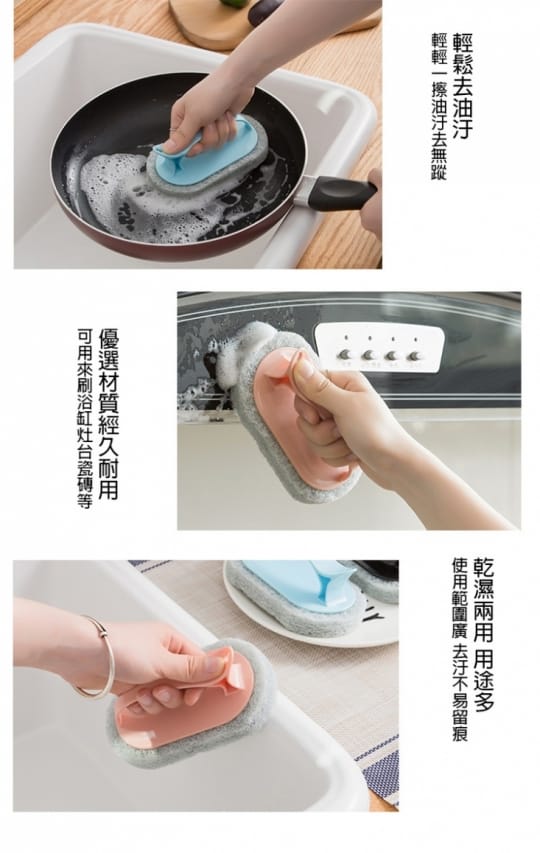 輕鬆去油汙
輕輕一擦油汙去無蹤

優選材質經久耐用
可用來刷浴缸灶台瓷磚等

乾濕兩用 用途多
使用範圍廣 去汙不易留痕