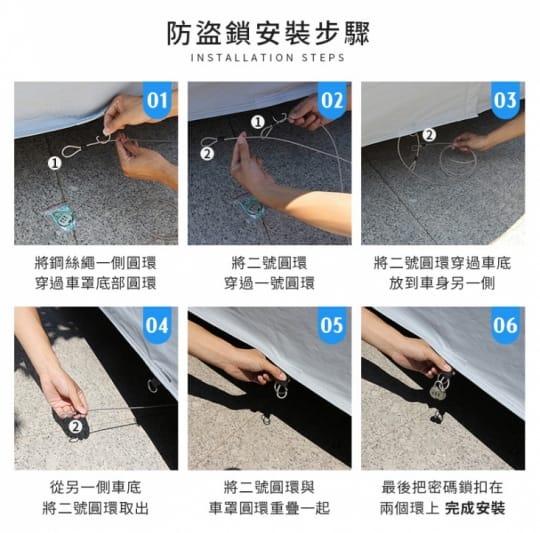 防盜鎖安裝步驟
INSTALLATION STEPS

01
①
將鋼絲繩一側圓環
穿過車罩底部圓環

02
①
②
將二號圓環
穿過一號圓環

03
②
將二號圓環穿過車底
放到車身另一側

04
②
從另一側車底
將二號圓環取出

05
將二號圓環與
車罩圓環重疊一起

06
最後把密碼鎖扣在
兩個環上 完成安裝