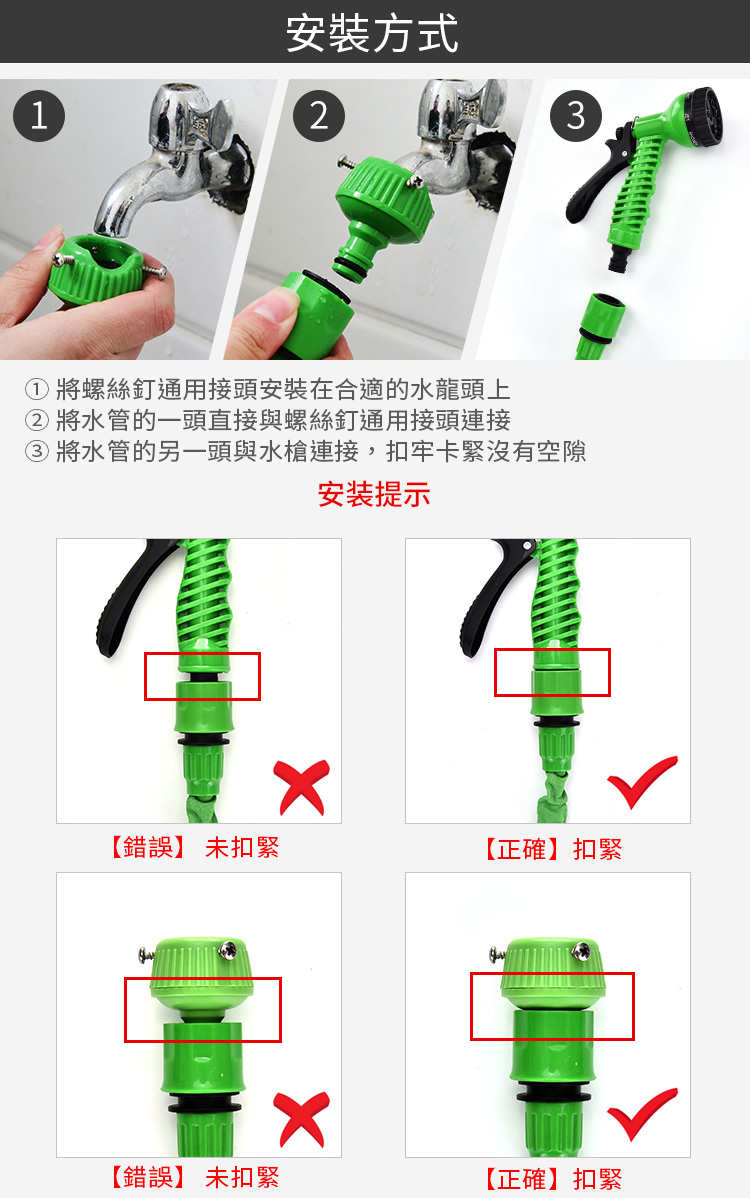 安裝方式

1

2

3

① 將螺絲釘通用接頭安裝在合適的水龍頭上
② 將水管的一頭直接與螺絲釘通用接頭連接
③ 將水管的另一頭與水槍連接，扣牢卡緊沒有空隙

安裝提示

【錯誤】 未扣緊

【正確】扣緊

【錯誤】 未扣緊

【正確】扣緊