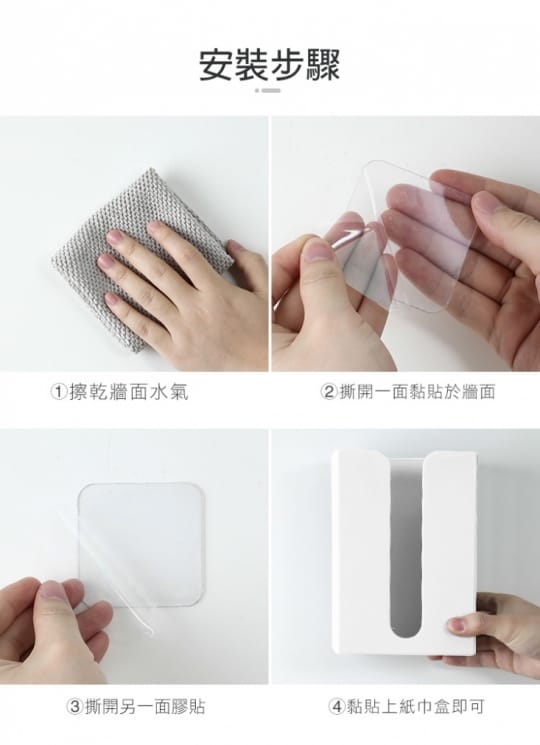 安裝步驟

①擦乾牆面水氣

②撕開一面黏貼於牆面

③撕開另一面膠貼

④黏貼上紙巾盒即可