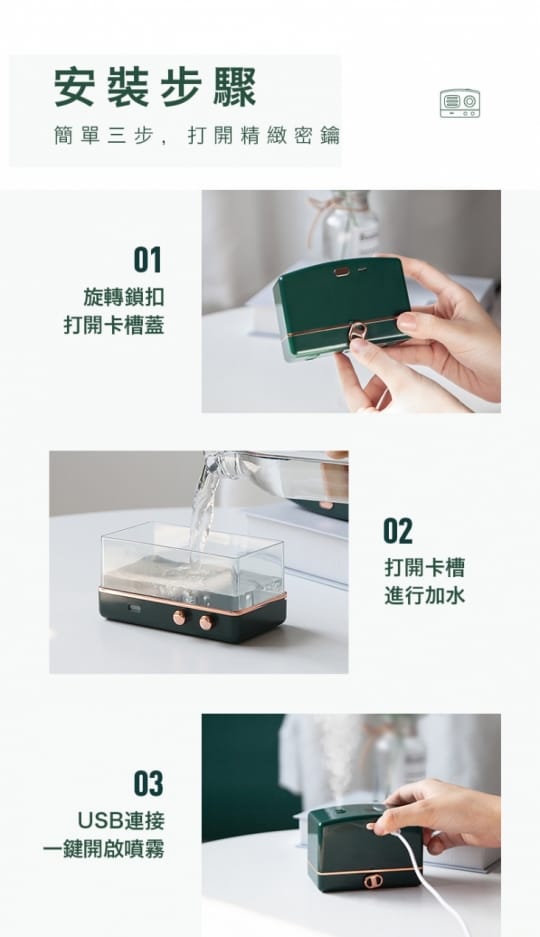 安裝步驟
簡單三步，打開精緻密鑰

01
旋轉鎖扣
打開卡槽蓋

02
打開卡槽
進行加水

03
USB連接
一鍵開啟噴霧