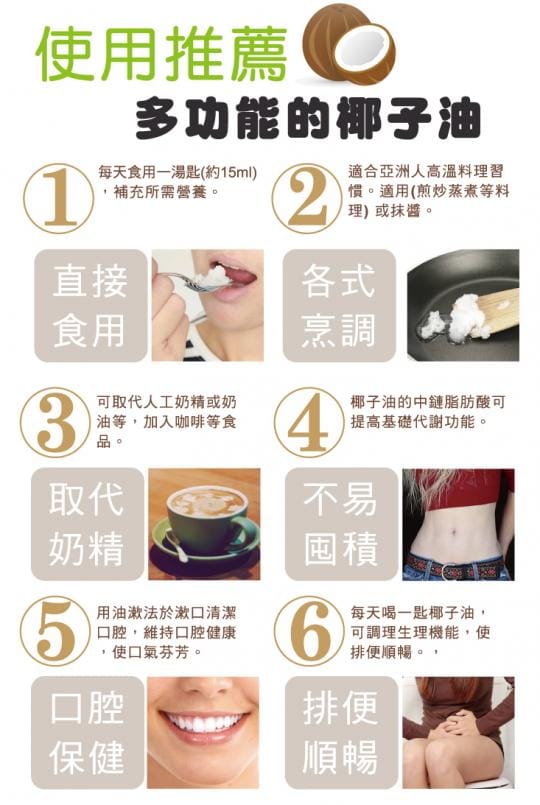 使用推薦

多功能的椰子油

1

每天食用一湯匙(約15ml)，補充所需營養。

直接食用

2

適合亞洲人高溫料理習慣。適用(煎炒蒸煮等料理) 或抹醬。

各式烹調

3

可取代人工奶精或奶油等，加入咖啡等食品。

取代奶精

4

椰子油的中鏈脂肪酸可提高基礎代謝功能。

不易囤積

5

用油漱法於漱口清潔口腔，維持口腔健康，使口氣芬芳。

口腔保健

6

每天喝一匙椰子油，可調理生理機能，使排便順暢。，

排便順暢