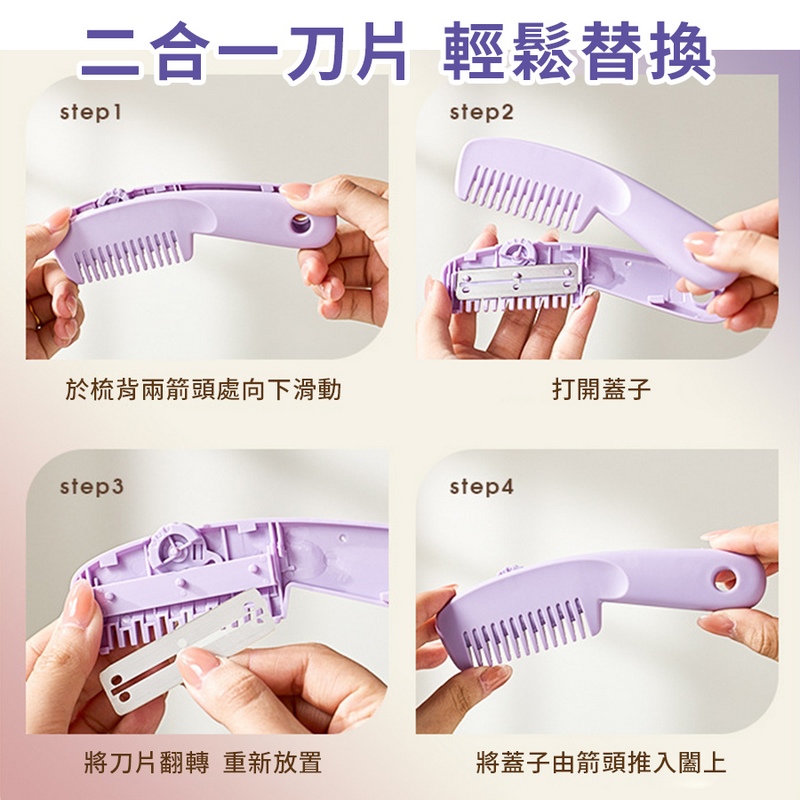 二合一刀片 輕鬆替換

step1

於梳背兩箭頭處向下滑動

step2

打開蓋子

step3

將刀片翻轉 重新放置

step4

將蓋子由箭頭推入闔上