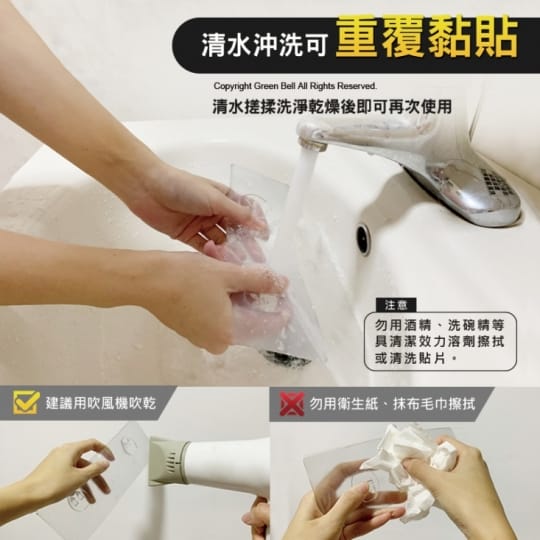 清水沖洗可 重覆黏貼

Copyright Green Bell All Rights Reserved.

清水搓揉洗淨乾燥後即可再次使用

注意

勿用酒精、洗碗精等具清潔效力溶劑擦拭或清洗貼片。

建議用吹風機吹乾

勿用衛生紙、抹布毛巾擦拭