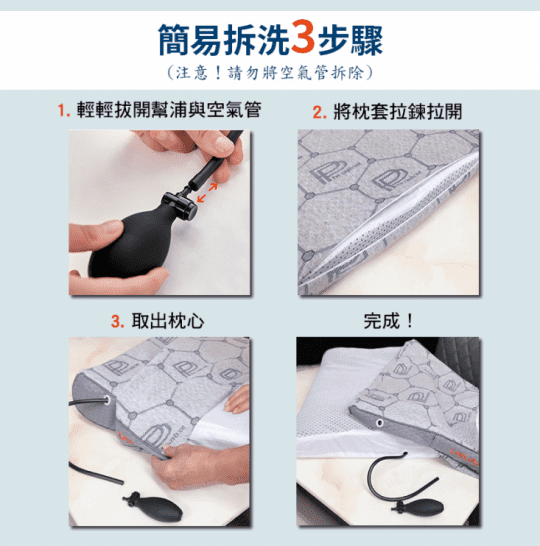 簡易拆洗3步驟
（注意！請勿將空氣管拆除）

1. 輕輕拔開幫浦與空氣管

2. 將枕套拉鍊拉開

3. 取出枕心

完成！