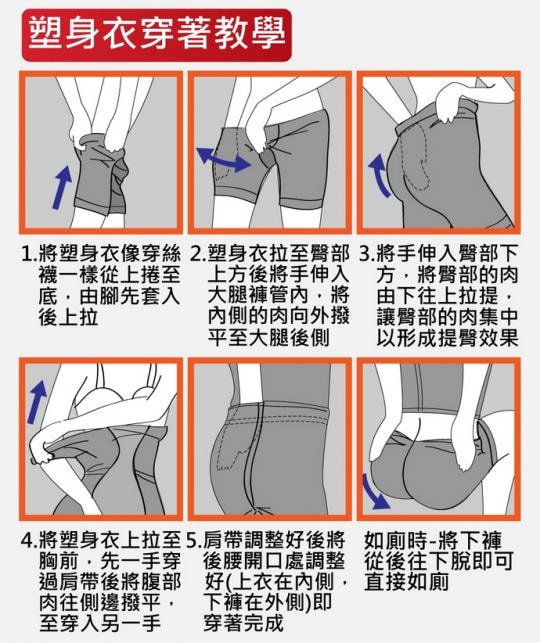 塑身衣穿著教學

1.將塑身衣像穿絲襪一樣從上捲至底，由腳先套入後上拉

2.塑身衣拉至臀部上方後將手伸入大腿褲管內，將內側的肉向外撥平至大腿後側

3.將手伸入臀部下方，將臀部的肉由下往上拉提，讓臀部的肉集中以形成提臀效果

4.將塑身衣上拉至胸前，先一手穿過肩帶後將腹部肉往側邊撥平，至穿入另一手

5.肩帶調整好後將後腰開口處調整好(上衣在內側，下褲在外側)即穿著完成

如廁時-將下褲從後往下脫即可直接如廁