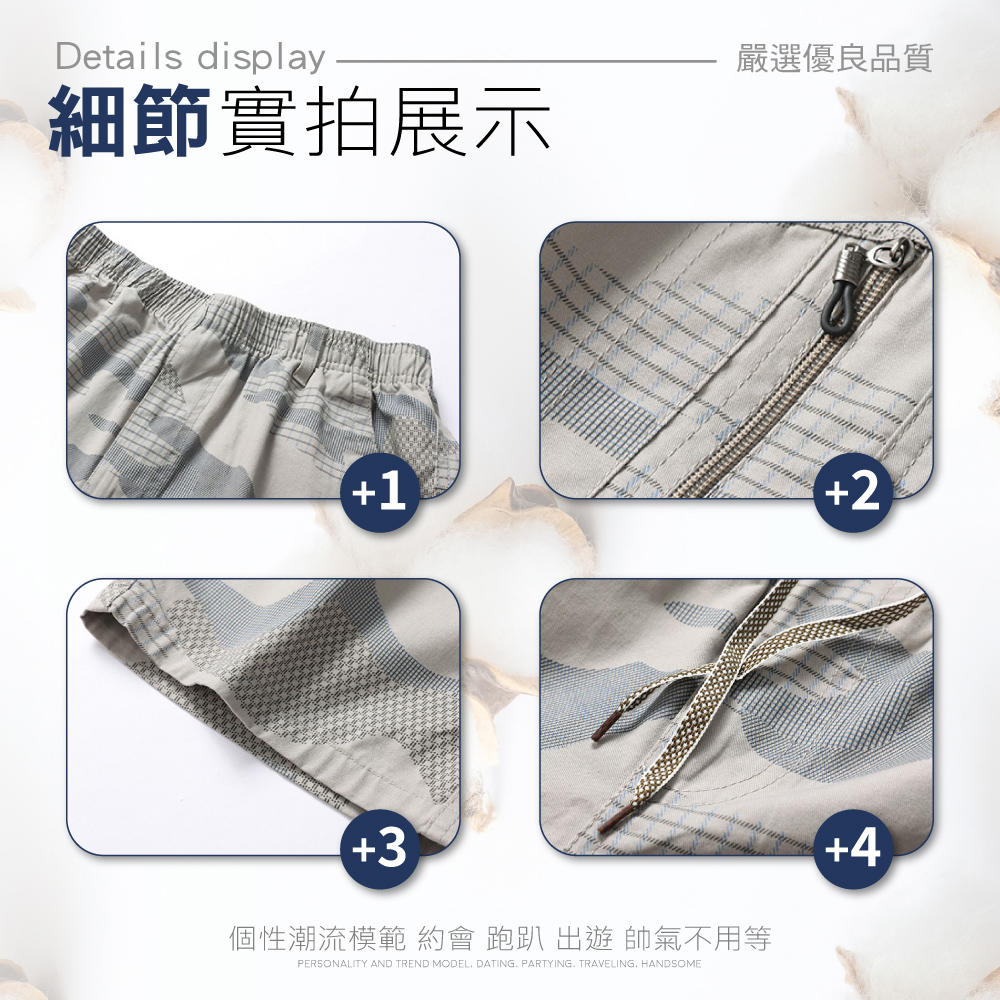 Details display 嚴選優良品質

細節實拍展示

+1

+2

+3

+4

個性潮流模範 約會 跑趴 出遊 帥氣不用等

PERSONALITY AND TREND MODEL. DATING. PARTYING. TRAVELING. HANDSOME