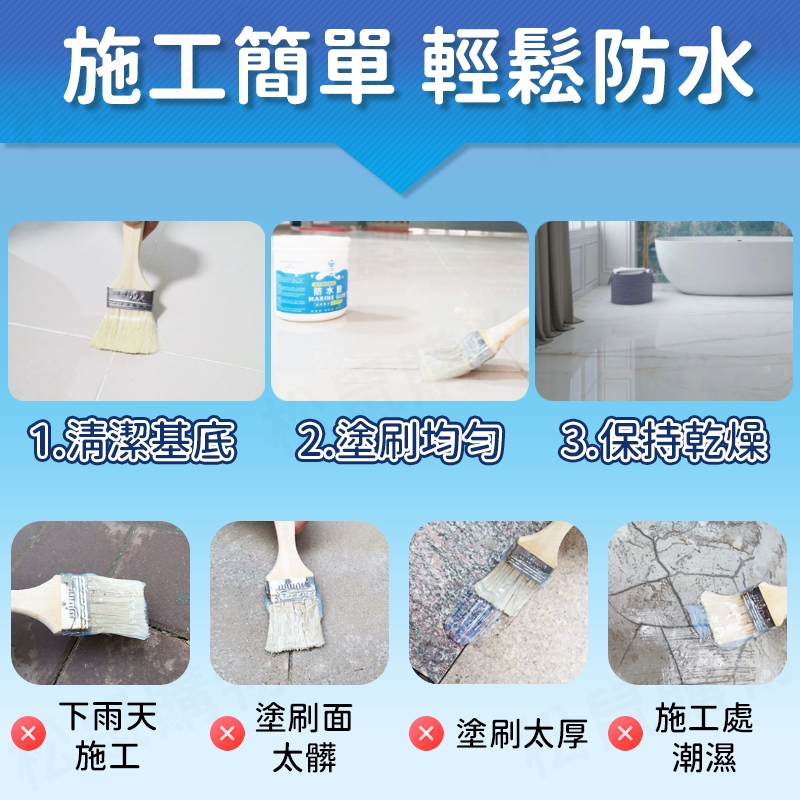 施工簡單 輕鬆防水

防水膠
MARINE GLUE

1.清潔基底
2.塗刷均勻
3.保持乾燥

下雨天施工
塗刷面太髒
塗刷太厚
施工處潮濕