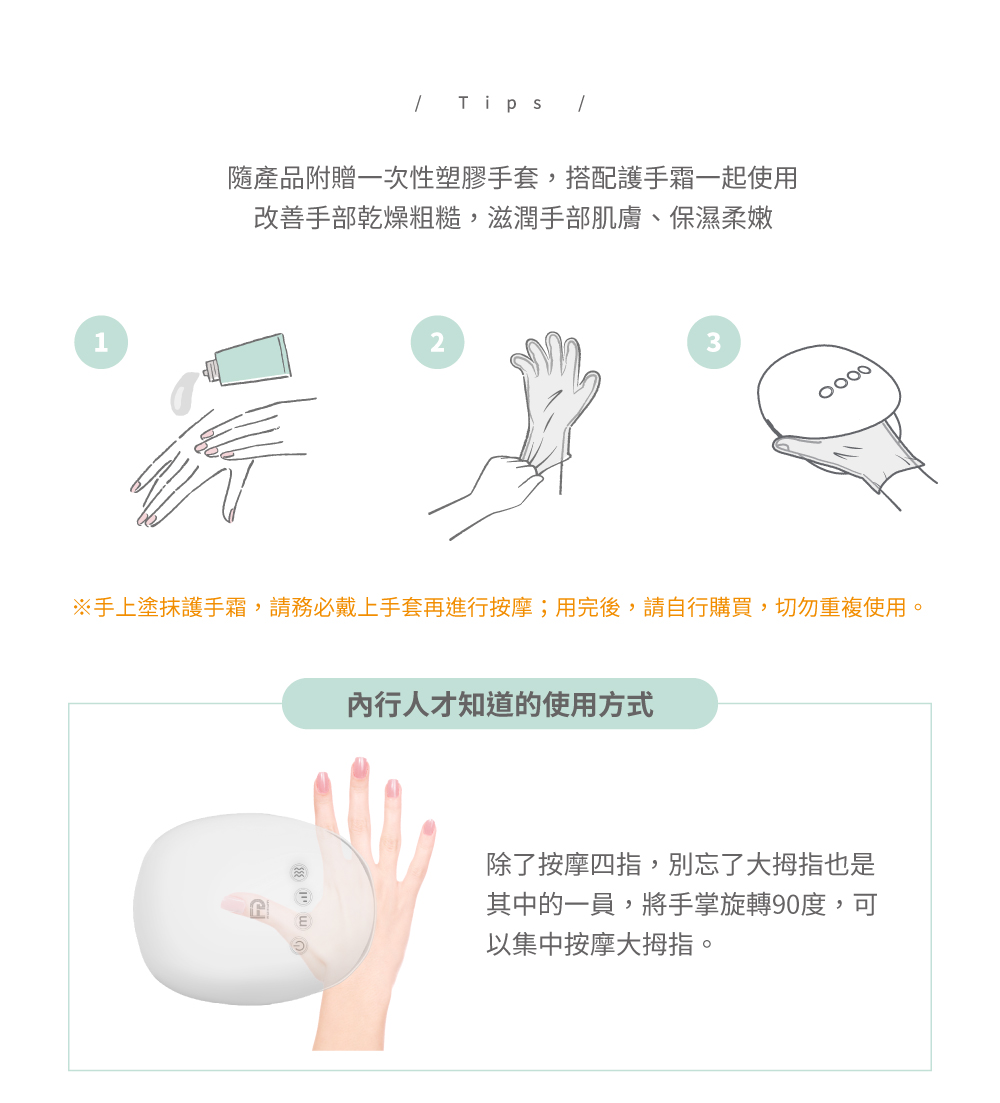 / Tips /

隨產品附贈一次性塑膠手套，搭配護手霜一起使用
改善手部乾燥粗糙，滋潤手部肌膚、保濕柔嫩

1

2

3

※手上塗抹護手霜，請務必戴上手套再進行按摩；用完後，請自行購買，切勿重複使用。

內行人才知道的使用方式

除了按摩四指，別忘了大拇指也是其中的一員，將手掌旋轉90度，可以集中按摩大拇指。