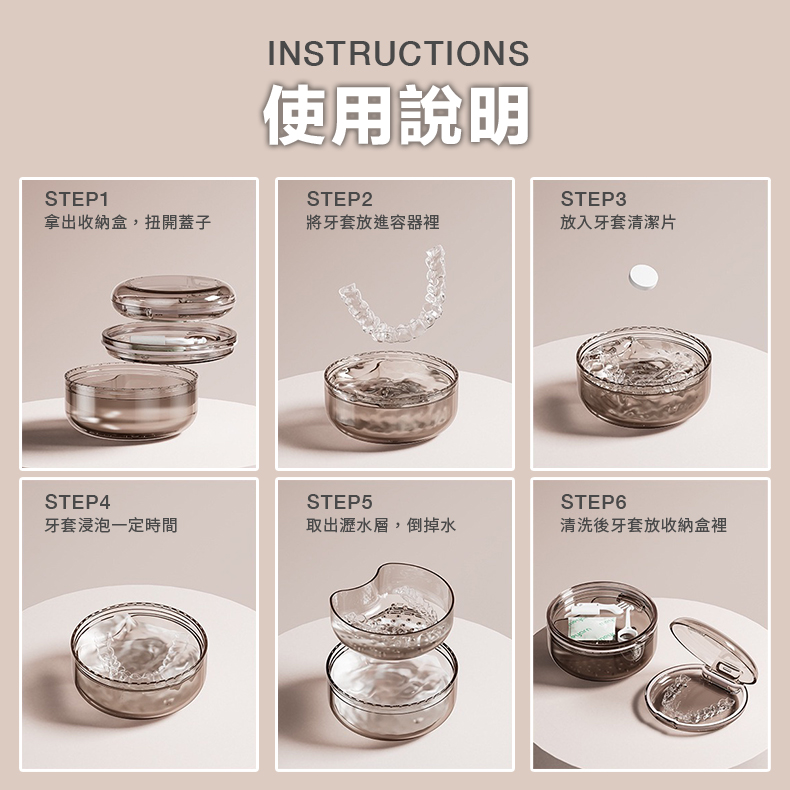 INSTRUCTIONS
使用說明

STEP1
拿出收納盒，扭開蓋子

STEP2
將牙套放進容器裡

STEP3
放入牙套清潔片

STEP4
牙套浸泡一定時間

STEP5
取出瀝水層，倒掉水

STEP6
清洗後牙套放收納盒裡