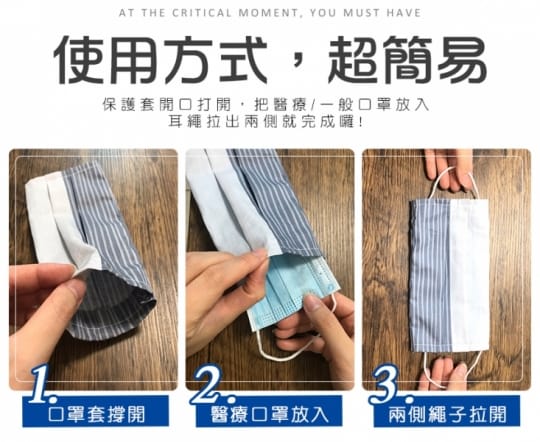 AT THE CRITICAL MOMENT, YOU MUST HAVE

使用方式，超簡易

保護套開口打開，把醫療/一般口罩放入
耳繩拉出兩側就完成囉!

1. 口罩套撐開

2. 醫療口罩放入

3. 兩側繩子拉開