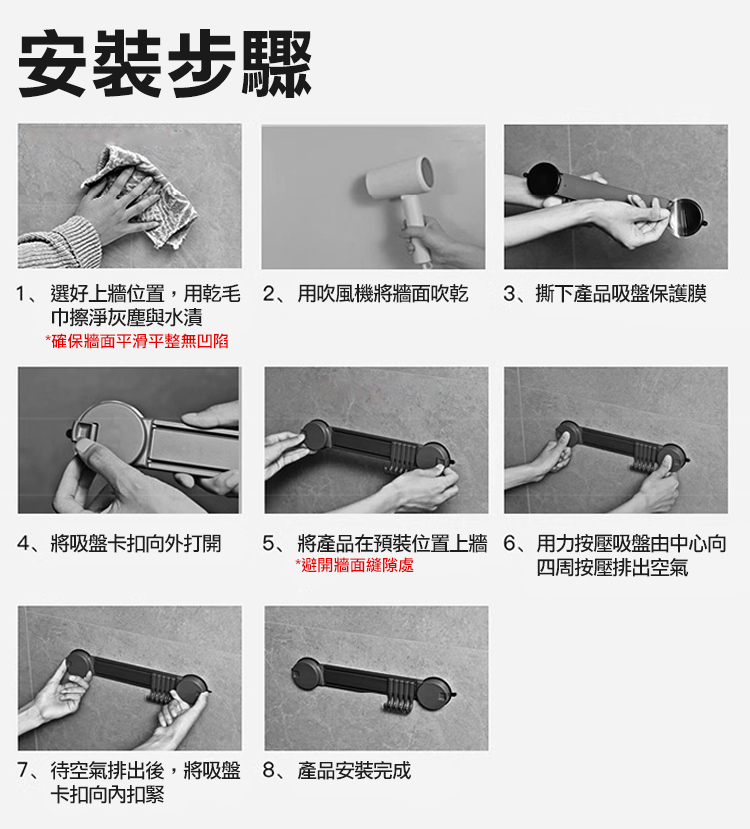 安裝步驟

1、選好上牆位置，用乾毛巾擦淨灰塵與水漬
*確保牆面平滑平整無凹陷

2、用吹風機將牆面吹乾

3、撕下產品吸盤保護膜

4、將吸盤卡扣向外打開

5、將產品在預裝位置上牆
*避開牆面縫隙處

6、用力按壓吸盤由中心向四周按壓排出空氣

7、待空氣排出後，將吸盤卡扣向內扣緊

8、產品安裝完成