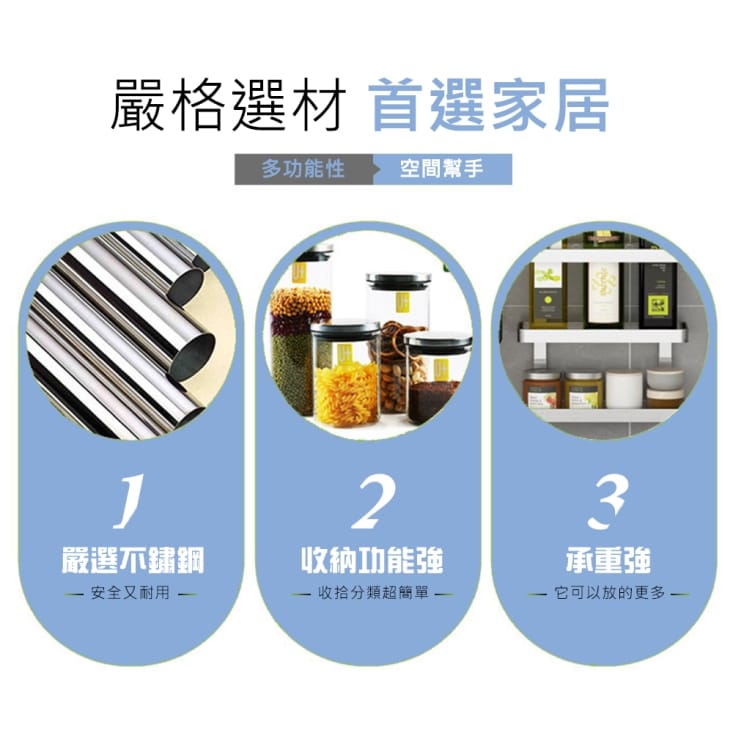 嚴格選材 首選家居

多功能性 空間幫手

1
嚴選不鏽鋼
— 安全又耐用 —

2
收納功能強
— 收拾分類超簡單 —

3
承重強
— 它可以放的更多 —