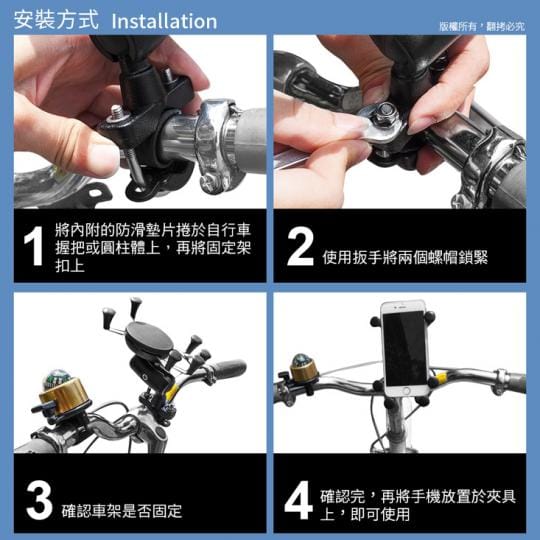 安裝方式 Installation

版權所有，翻拷必究

1 將內附的防滑墊片捲於自行車握把或圓柱體上，再將固定架扣上

2 使用扳手將兩個螺帽鎖緊

3 確認車架是否固定

4 確認完，再將手機放置於夾具上，即可使用