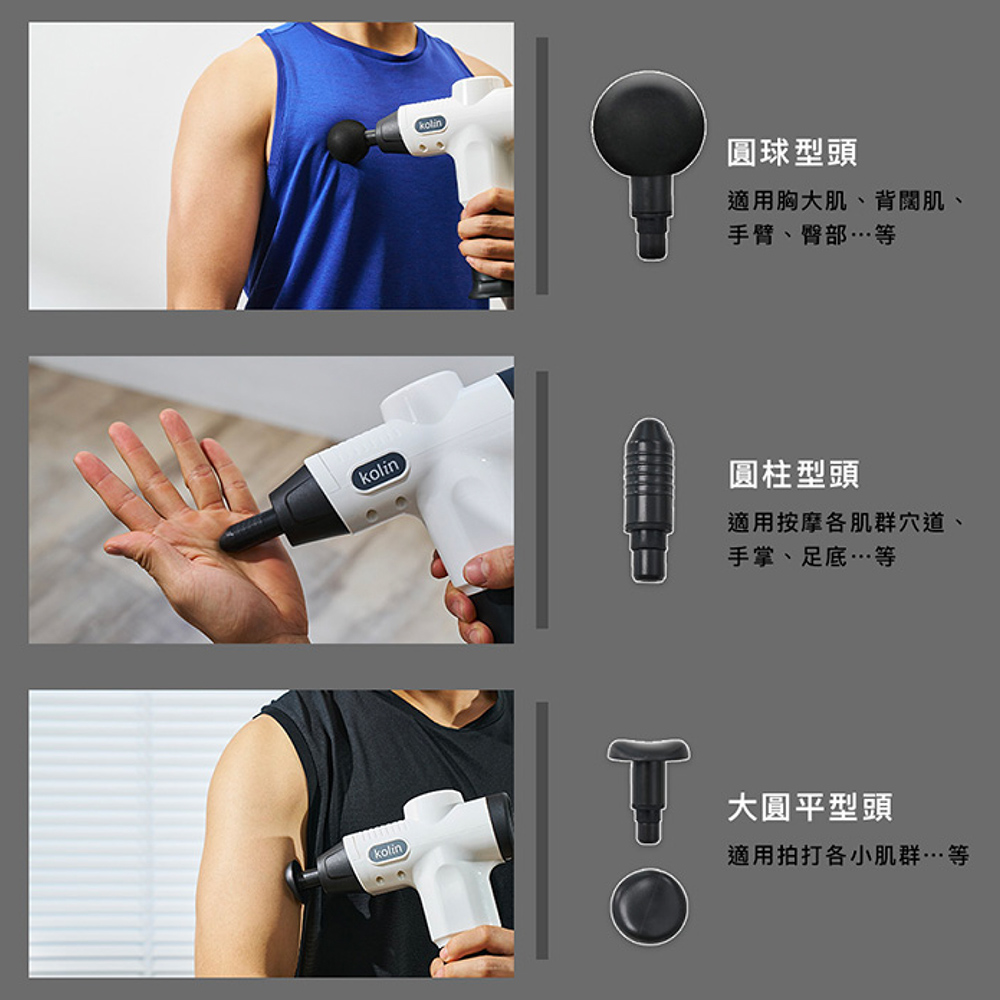 kolin

圓球型頭

適用胸大肌、背闊肌、手臂、臀部…等

kolin

圓柱型頭

適用按摩各肌群穴道、手掌、足底…等

kolin

大圓平型頭

適用拍打各小肌群…等