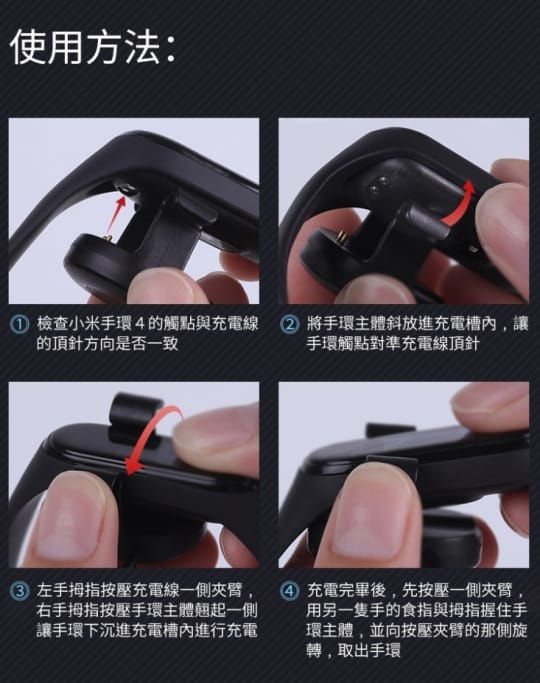 使用方法：

① 檢查小米手環 4 的觸點與充電線的頂針方向是否一致

② 將手環主體斜放進充電槽內，讓手環觸點對準充電線頂針

③ 左手拇指按壓充電線一側夾臂，右手拇指按壓手環主體翹起一側讓手環下沉進充電槽內進行充電

④ 充電完畢後，先按壓一側夾臂，用另一隻手的食指與拇指握住手環主體，並向按壓夾臂的那側旋轉，取出手環