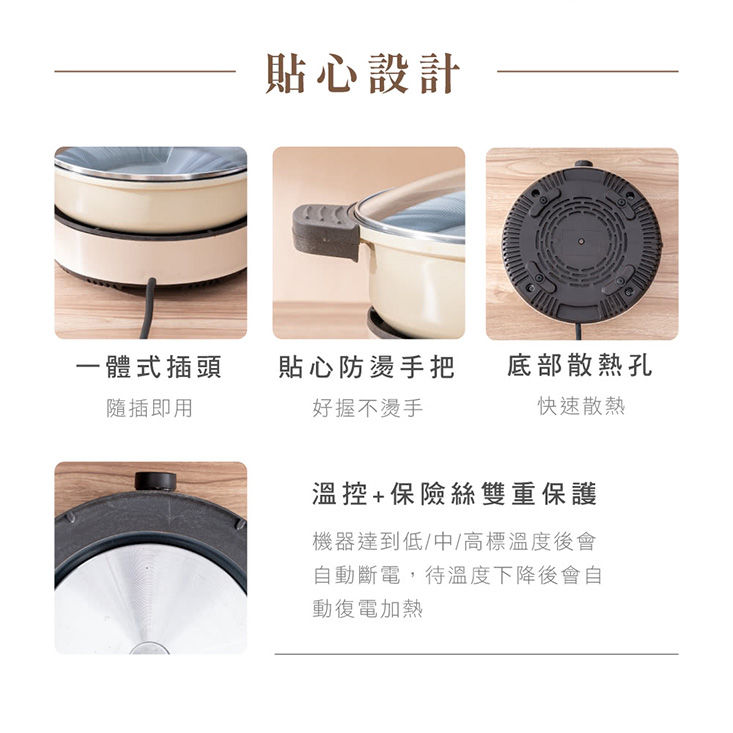 貼心設計

一體式插頭

隨插即用

貼心防燙手把

好握不燙手

底部散熱孔

快速散熱

溫控+保險絲雙重保護

機器達到低/中/高標溫度後會自動斷電，待溫度下降後會自動復電加熱