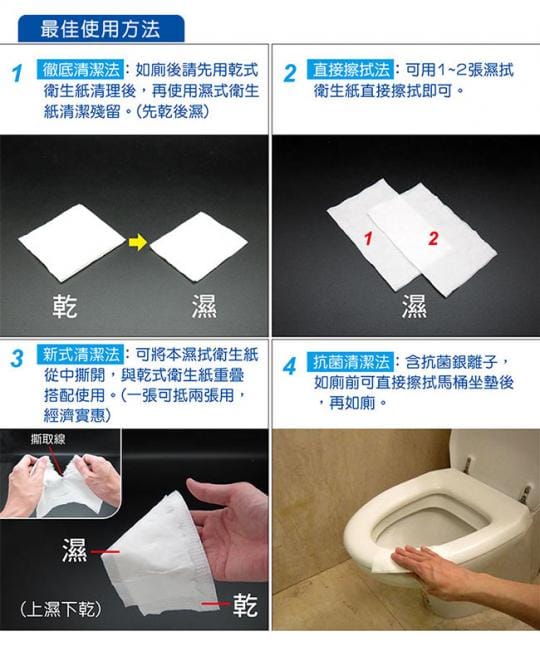 最佳使用方法

1 徹底清潔法：如廁後請先用乾式衛生紙清理後，再使用濕式衛生紙清潔殘留。(先乾後濕)

乾 濕

2 直接擦拭法：可用1~2張濕拭衛生紙直接擦拭即可。

1 2

濕

3 新式清潔法：可將本濕拭衛生紙從中撕開，與乾式衛生紙重疊搭配使用。(一張可抵兩張用，經濟實惠)

撕取線

濕

乾

(上濕下乾)

4 抗菌清潔法：含抗菌銀離子，如廁前可直接擦拭馬桶坐墊後，再如廁。