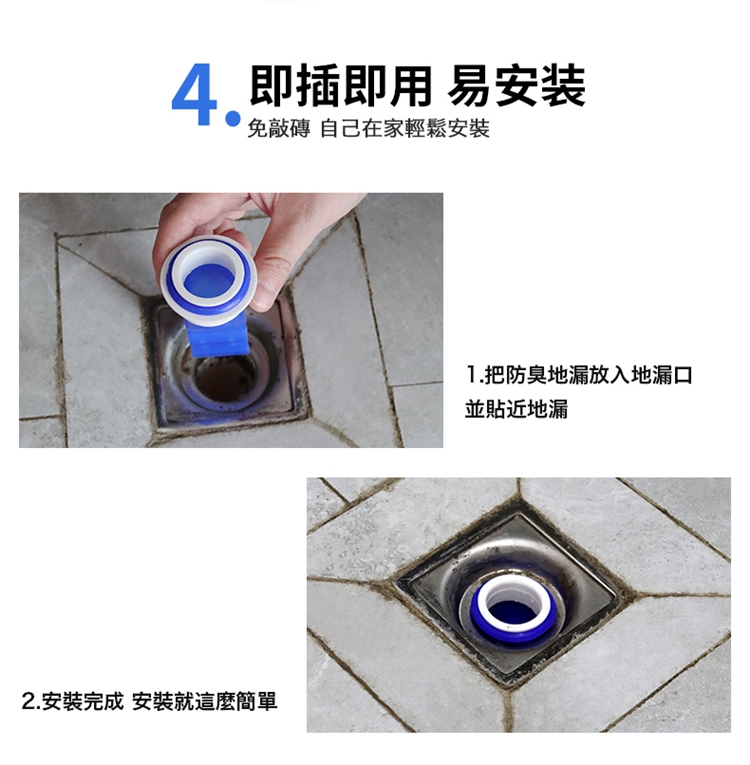 4. 即插即用 易安裝
免敲磚 自己在家輕鬆安裝

1.把防臭地漏放入地漏口並貼近地漏

2.安裝完成 安裝就這麼簡單