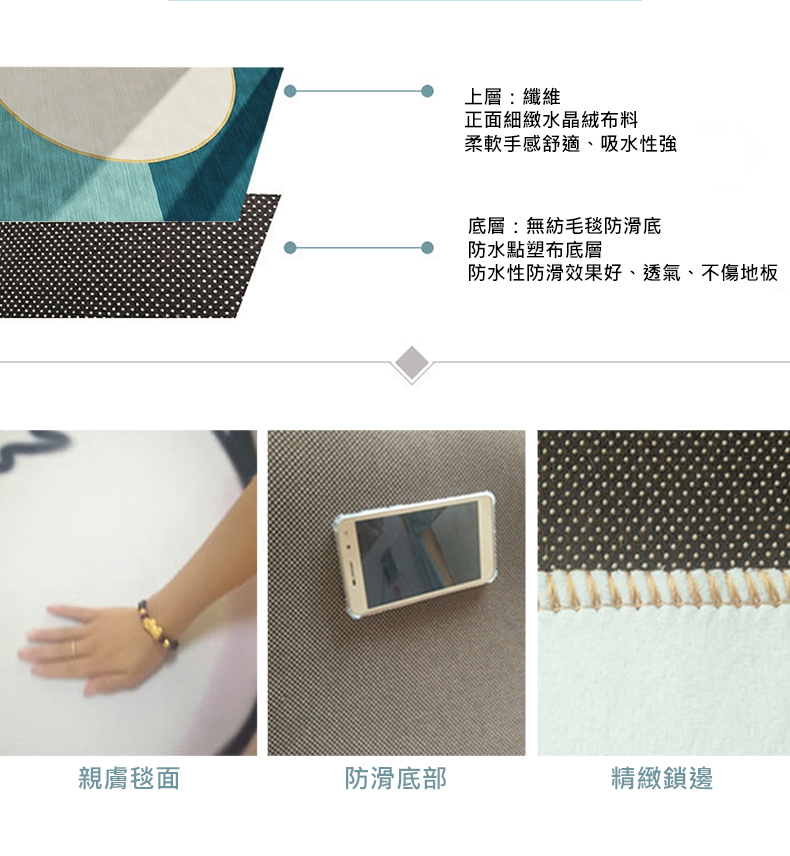 上層：纖維
正面細緻水晶絨布料
柔軟手感舒適、吸水性強

底層：無紡毛毯防滑底
防水點塑布底層
防水性防滑效果好、透氣、不傷地板

親膚毯面

防滑底部

精緻鎖邊