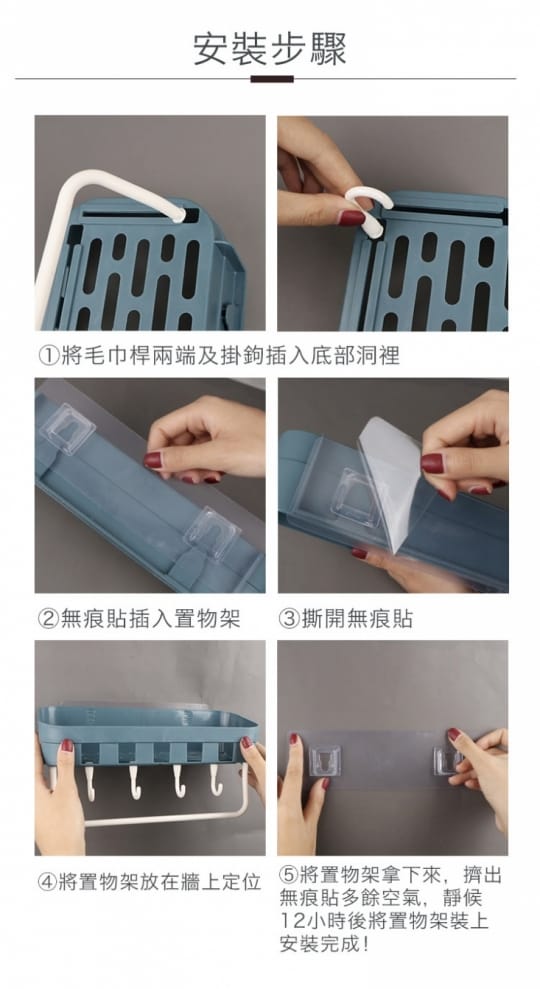 安裝步驟

①將毛巾桿兩端及掛鉤插入底部洞裡

②無痕貼插入置物架

③撕開無痕貼

④將置物架放在牆上定位

⑤將置物架拿下來，擠出無痕貼多餘空氣，靜候12小時後將置物架裝上安裝完成！