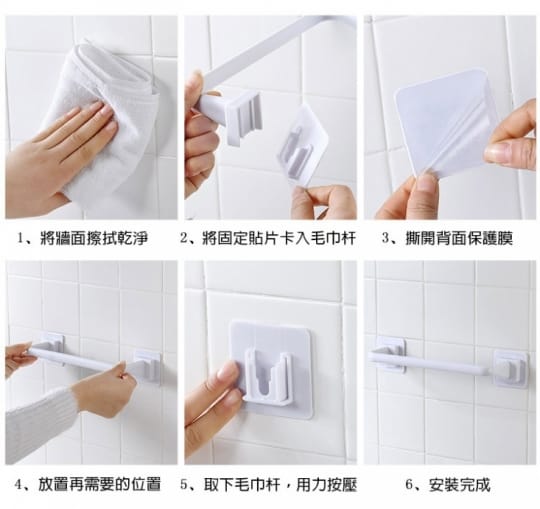 1、將牆面擦拭乾淨

2、將固定貼片卡入毛巾杆

3、撕開背面保護膜

4、放置再需要的位置

5、取下毛巾杆，用力按壓

6、安裝完成