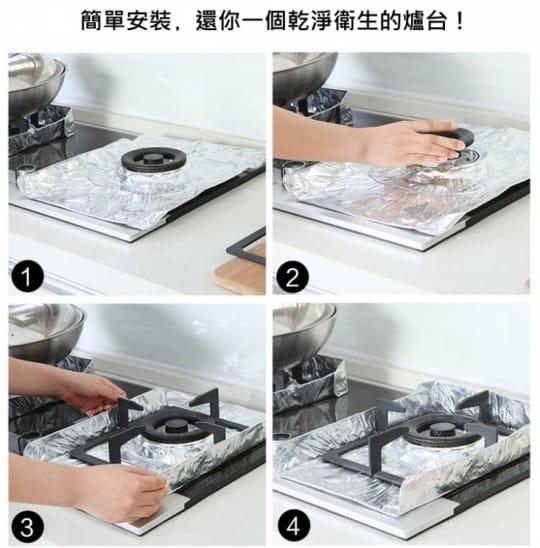 簡單安裝，還你一個乾淨衛生的爐台！

1

2

3

4