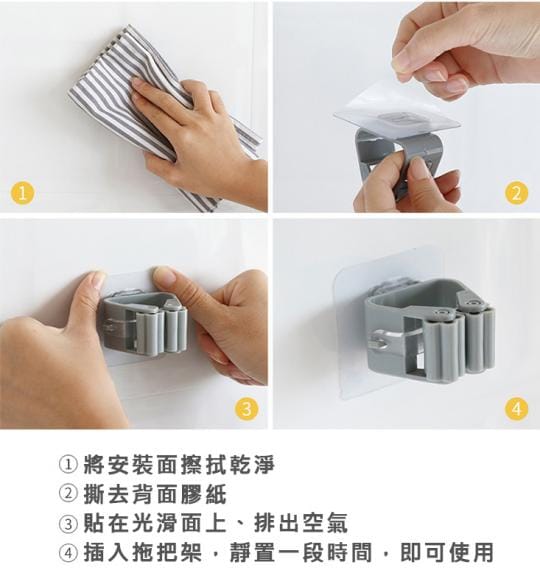 1

2

3

4

① 將安裝面擦拭乾淨
② 撕去背面膠紙
③ 貼在光滑面上、排出空氣
④ 插入拖把架，靜置一段時間，即可使用