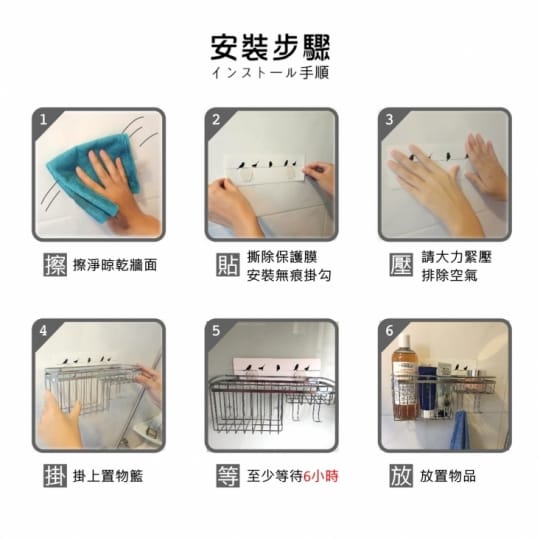 安裝步驟
インストール手順

1

擦 擦淨晾乾牆面

2

貼 撕除保護膜
安裝無痕掛勾

3

壓 請大力緊壓
排除空氣

4

掛 掛上置物籃

5

等 至少等待6小時

6

放 放置物品