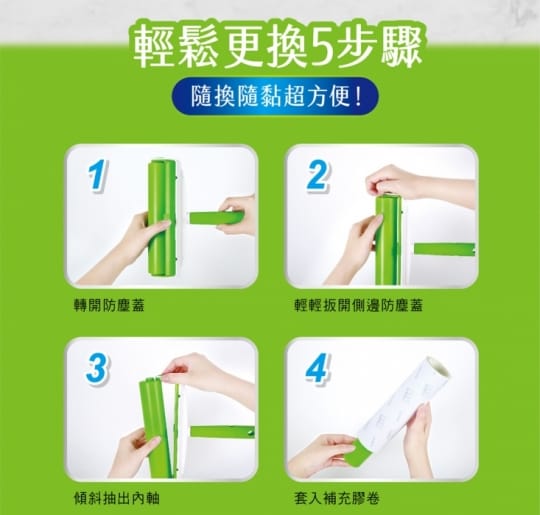 輕鬆更換5步驟

隨換隨黏超方便!

1

轉開防塵蓋

2

輕輕扳開側邊防塵蓋

3

傾斜抽出內軸

4

套入補充膠卷