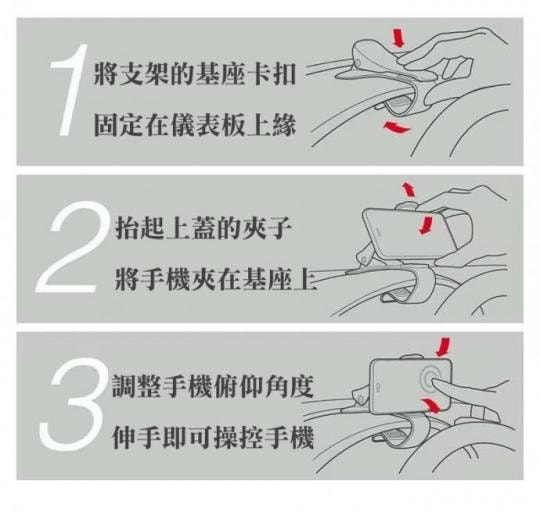 1
將支架的基座卡扣
固定在儀表板上緣

2
抬起上蓋的夾子
將手機夾在基座上

3
調整手機俯仰角度
伸手即可操控手機