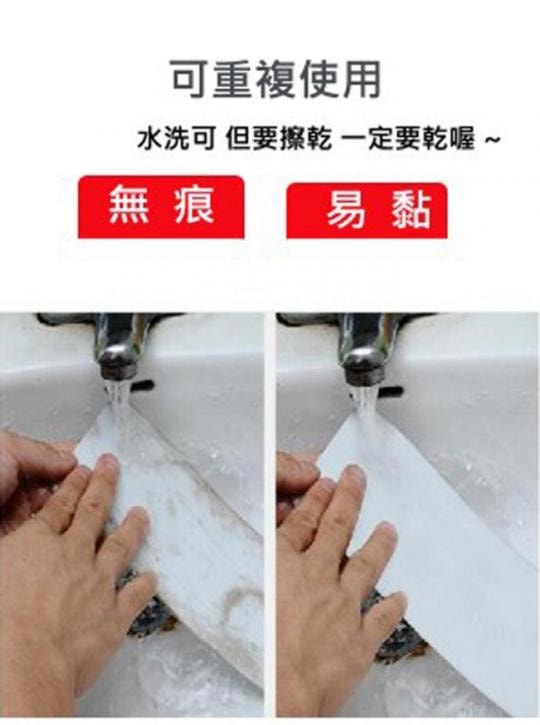 可重複使用

水洗可 但要擦乾 一定要乾喔 ~

無 痕

易 黏