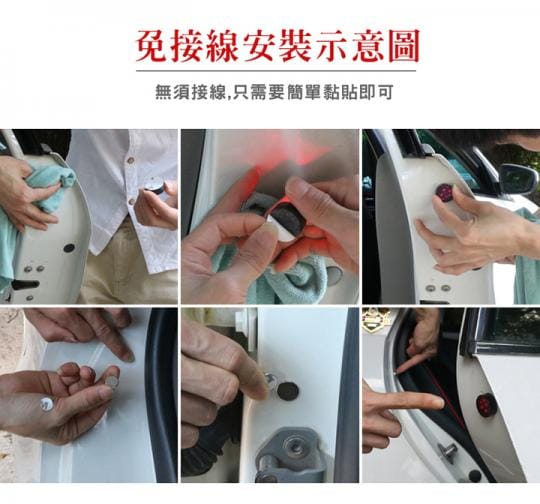 免接線安裝示意圖

無須接線,只需要簡單黏貼即可