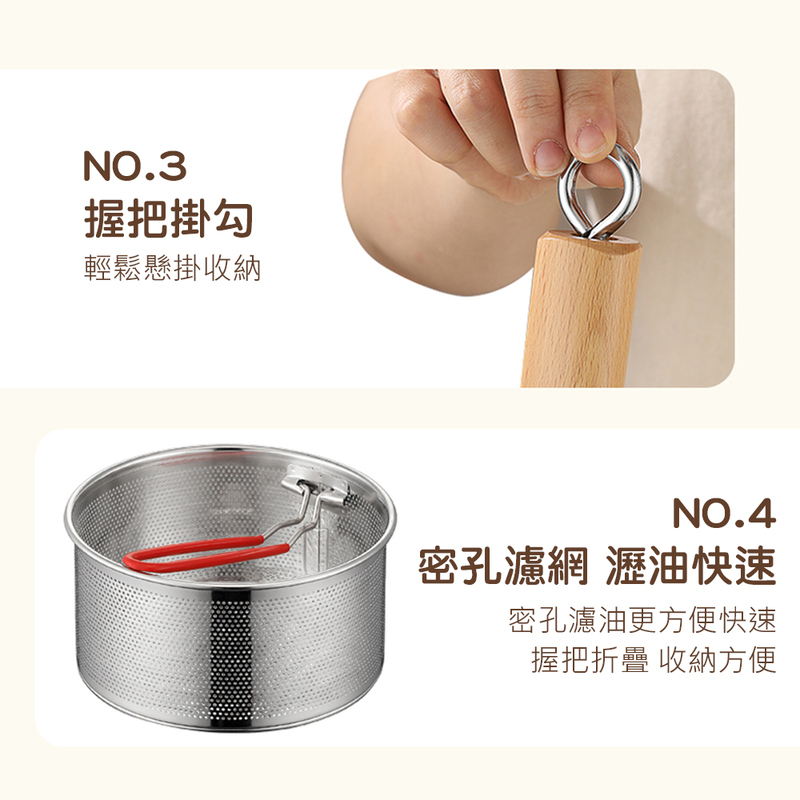 NO.3
握把掛勾
輕鬆懸掛收納

NO.4
密孔濾網 瀝油快速
密孔濾油更方便快速
握把折疊 收納方便