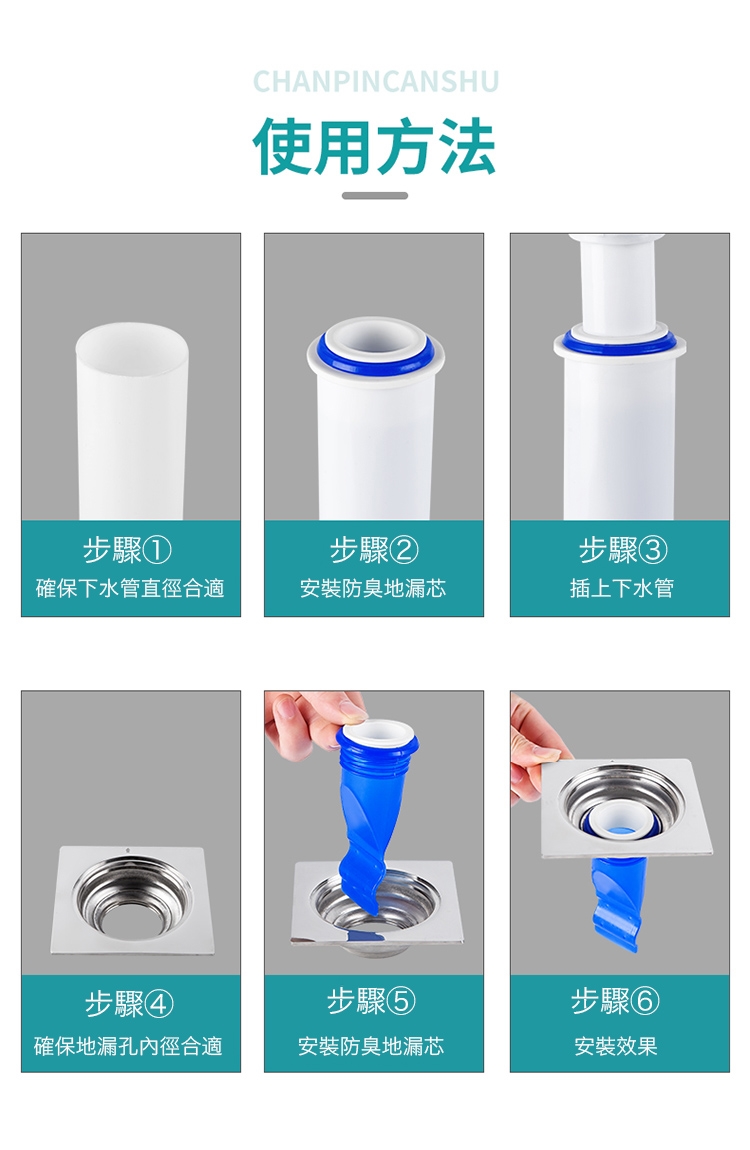 CHANPINCANSHU

使用方法

步驟①
確保下水管直徑合適

步驟②
安裝防臭地漏芯

步驟③
插上下水管

步驟④
確保地漏孔內徑合適

步驟⑤
安裝防臭地漏芯

步驟⑥
安裝效果