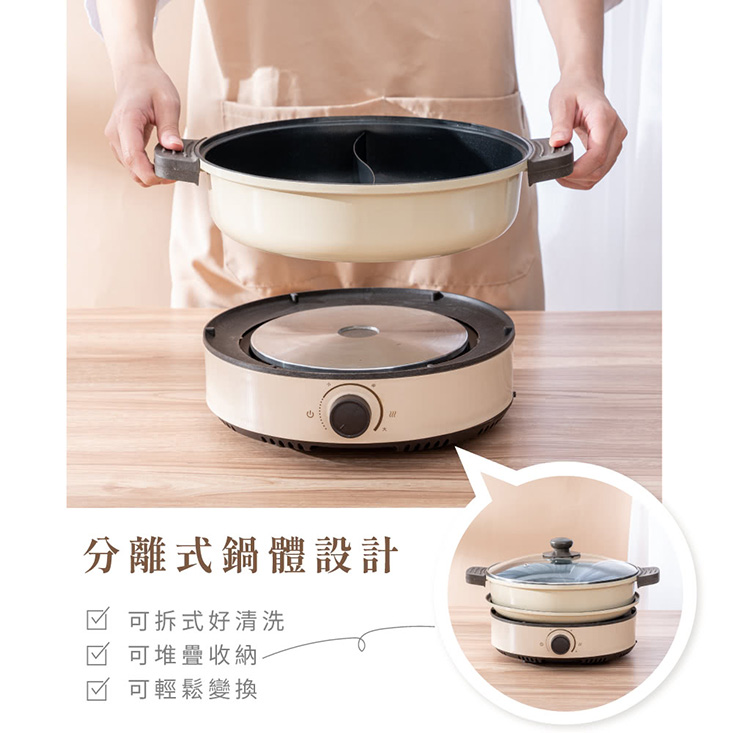 分離式鍋體設計

☑ 可拆式好清洗
☑ 可堆疊收納
☑ 可輕鬆變換