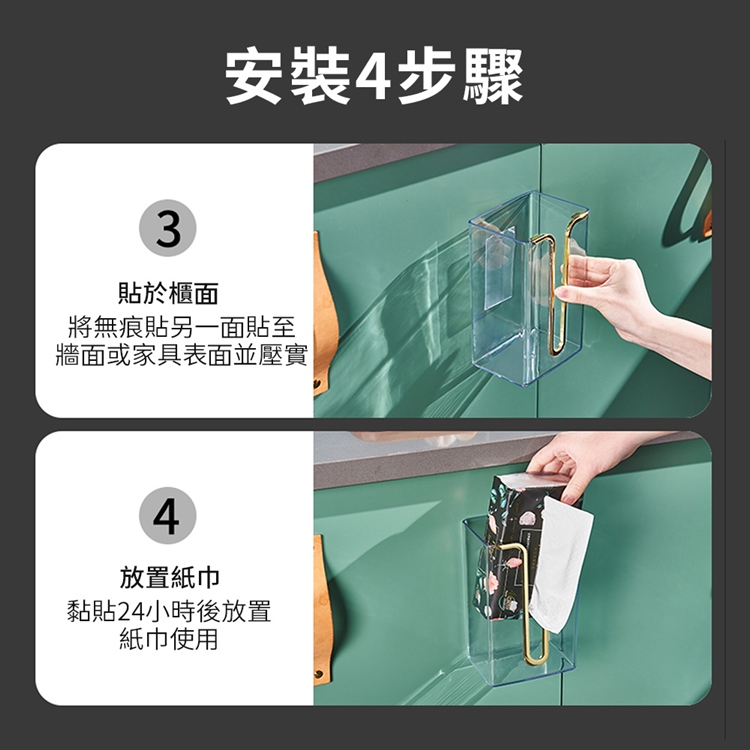 安裝4步驟

3

貼於櫃面

將無痕貼另一面貼至牆面或家具表面並壓實

4

放置紙巾

黏貼24小時後放置紙巾使用