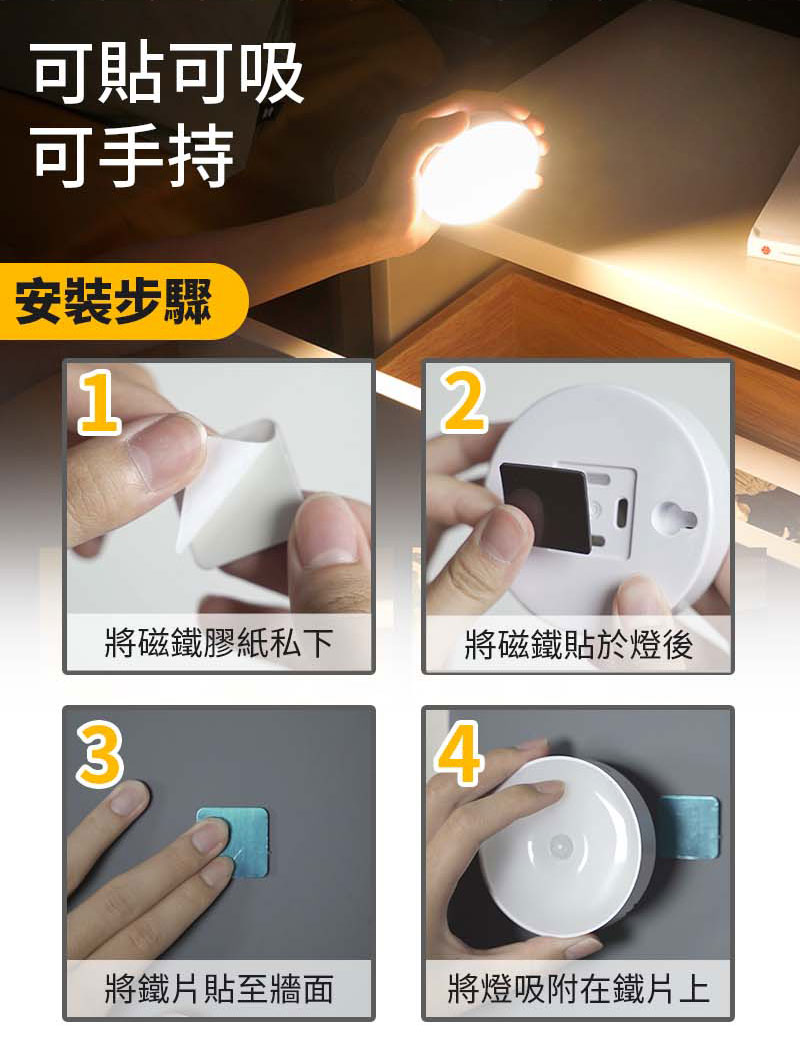 可貼可吸
可手持

安裝步驟

1
將磁鐵膠紙私下

2
將磁鐵貼於燈後

3
將鐵片貼至牆面

4
將燈吸附在鐵片上