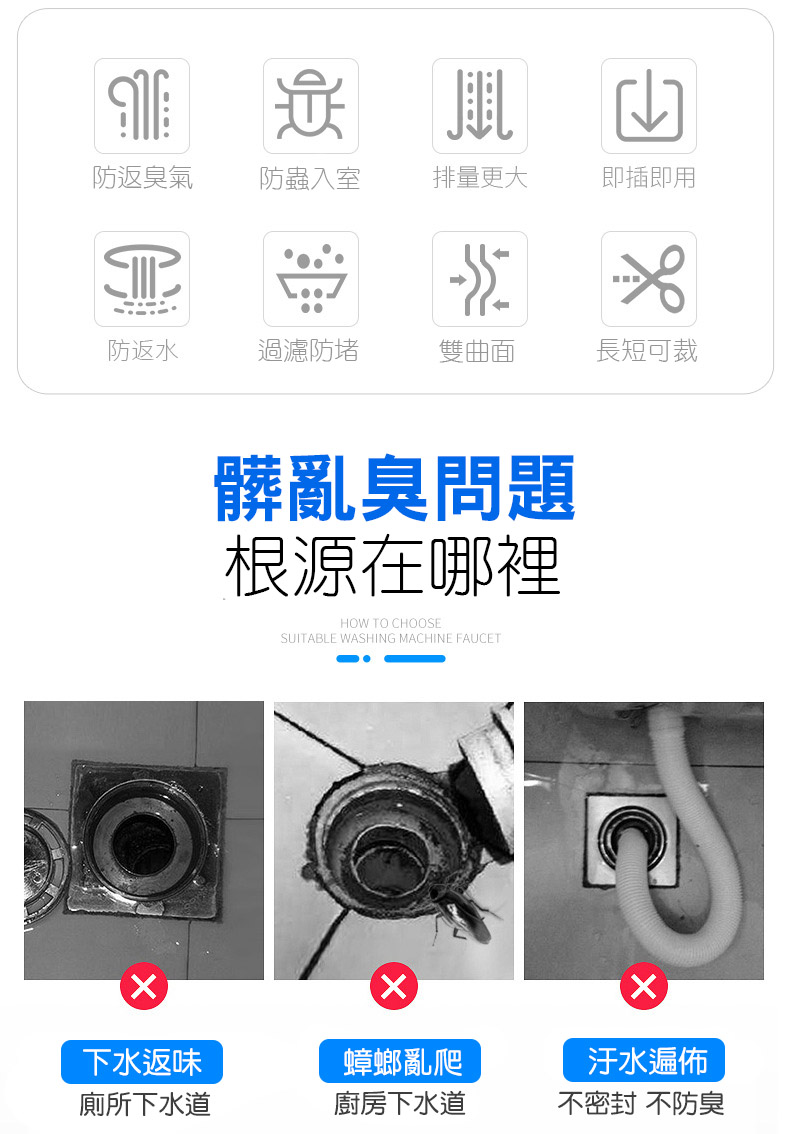 防返臭氣
防蟲入室
排量更大
即插即用

防返水
過濾防堵
雙曲面
長短可裁

髒亂臭問題
根源在哪裡

HOW TO CHOOSE
SUITABLE WASHING MACHINE FAUCET

下水返味
廁所下水道

蟑螂亂爬
廚房下水道

汙水遍佈
不密封 不防臭