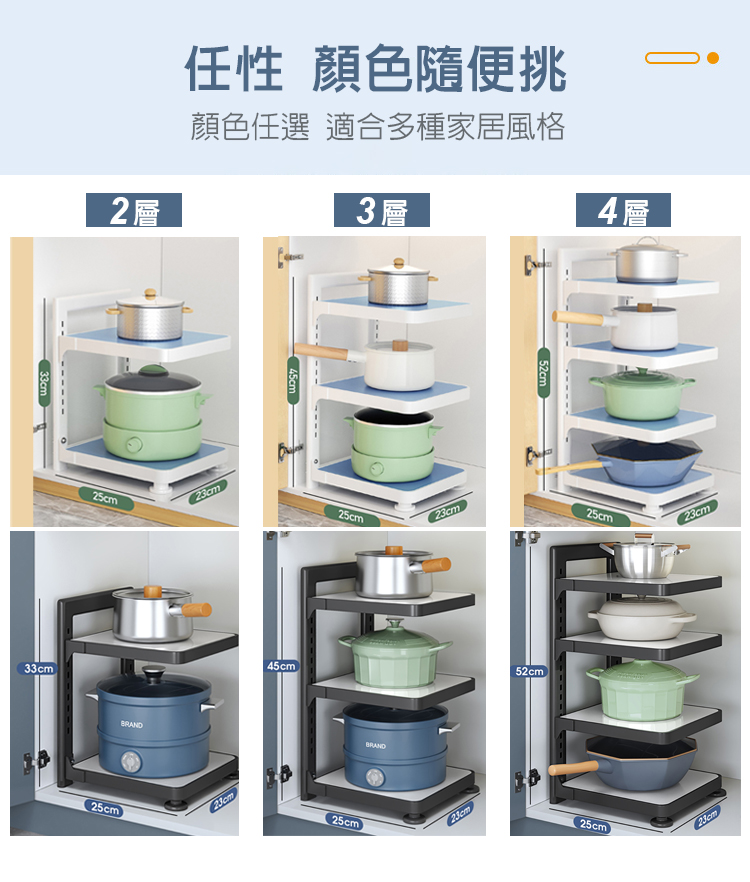 任性 顏色隨便挑

顏色任選 適合多種家居風格

2層

3層

4層

33cm

25cm

23cm

45cm

25cm

23cm

52cm

25cm

23cm

33cm

BRAND

25cm

23cm

45cm

BRAND

25cm

23cm

52cm

25cm

23cm