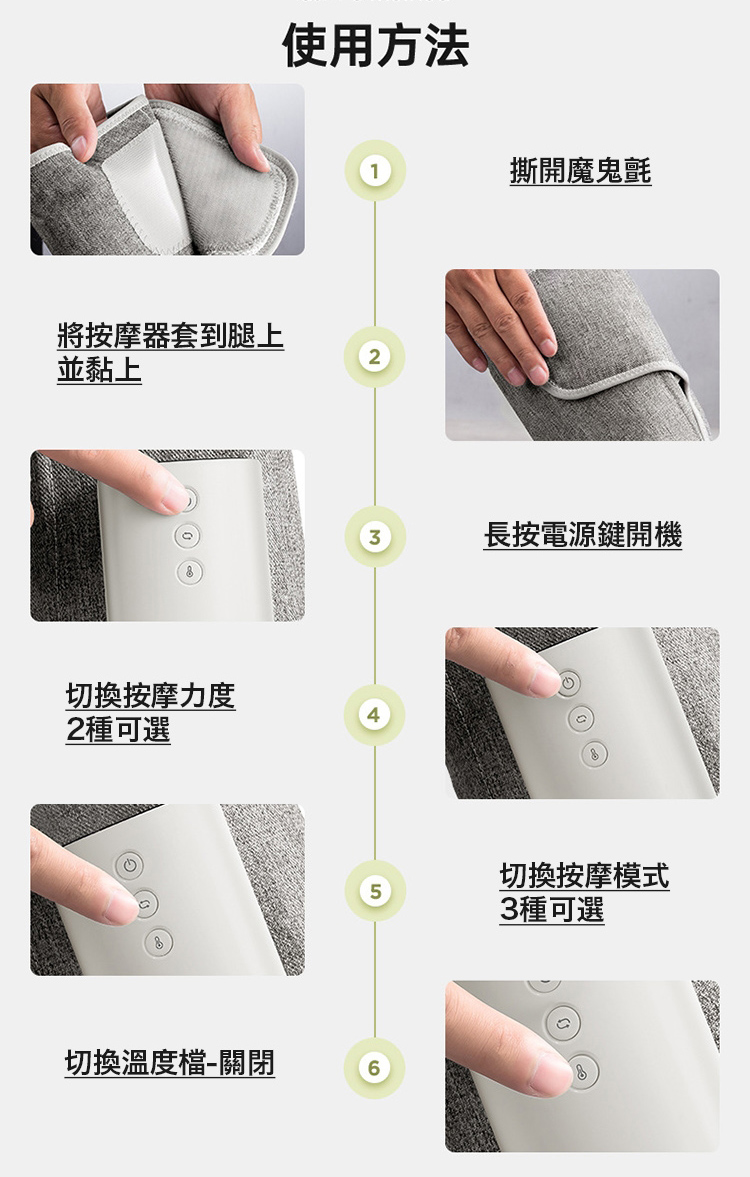 使用方法

1

撕開魔鬼氈

將按摩器套到腿上並黏上

2

3

長按電源鍵開機

切換按摩力度
2種可選

4

5

切換按摩模式
3種可選

切換溫度檔-關閉

6