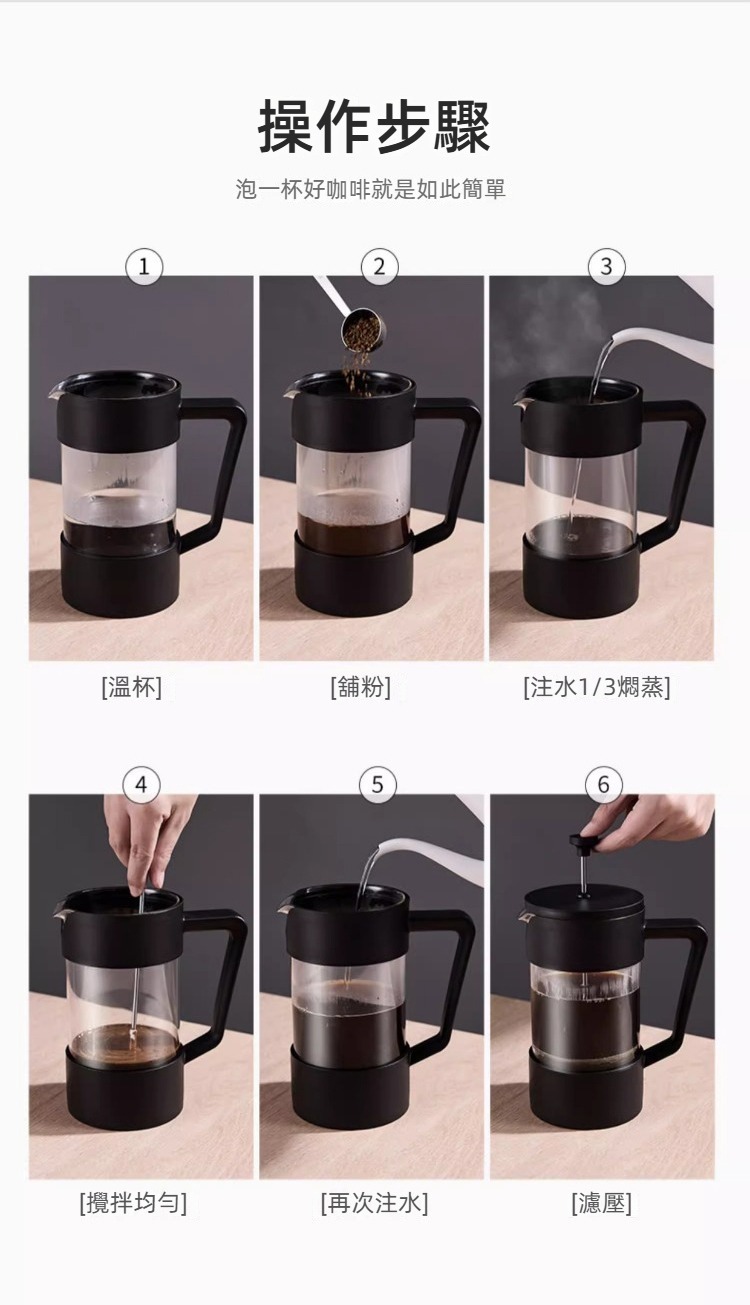 操作步驟

泡一杯好咖啡就是如此簡單

1

2

3

[溫杯]

[舖粉]

[注水1/3燜蒸]

4

5

6

[攪拌均勻]

[再次注水]

[濾壓]