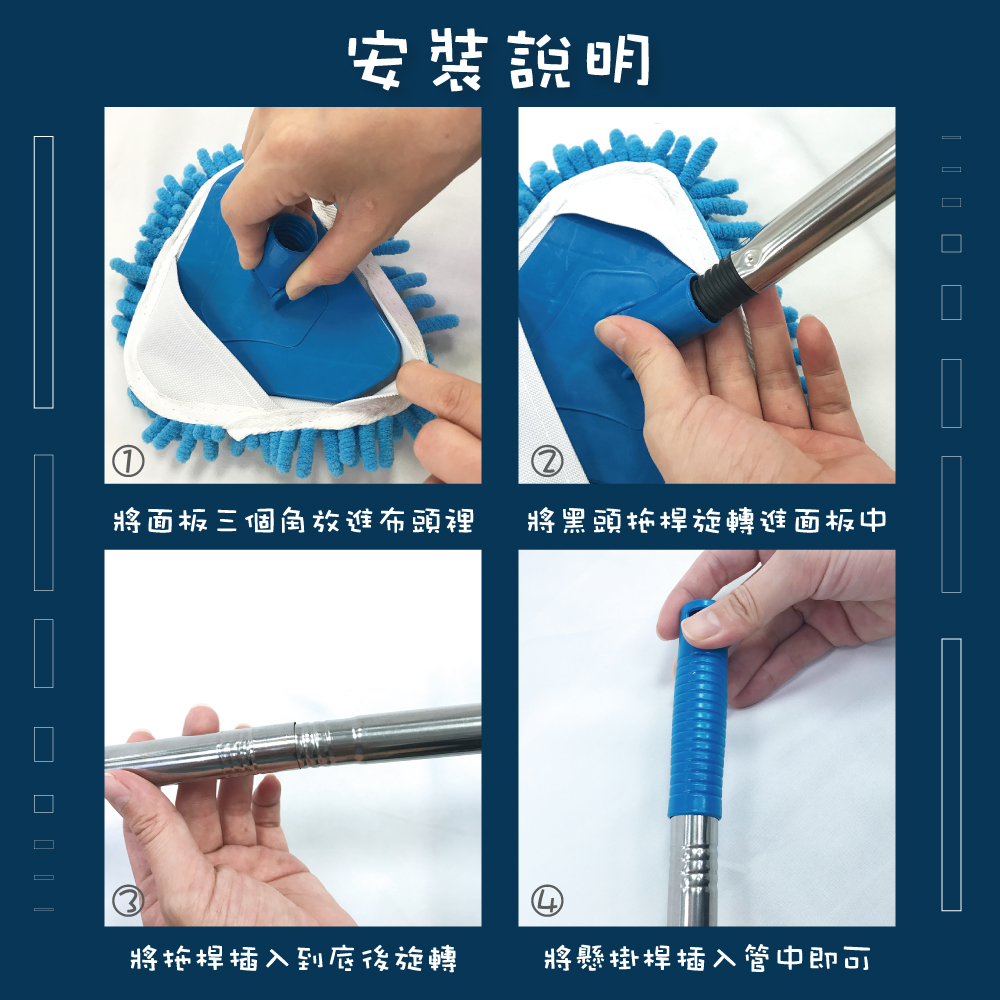 安裝說明

①
將面板三個角放進布頭裡

②
將黑頭拖桿旋轉進面板中

③
將拖桿插入到底後旋轉

④
將懸掛桿插入管中即可