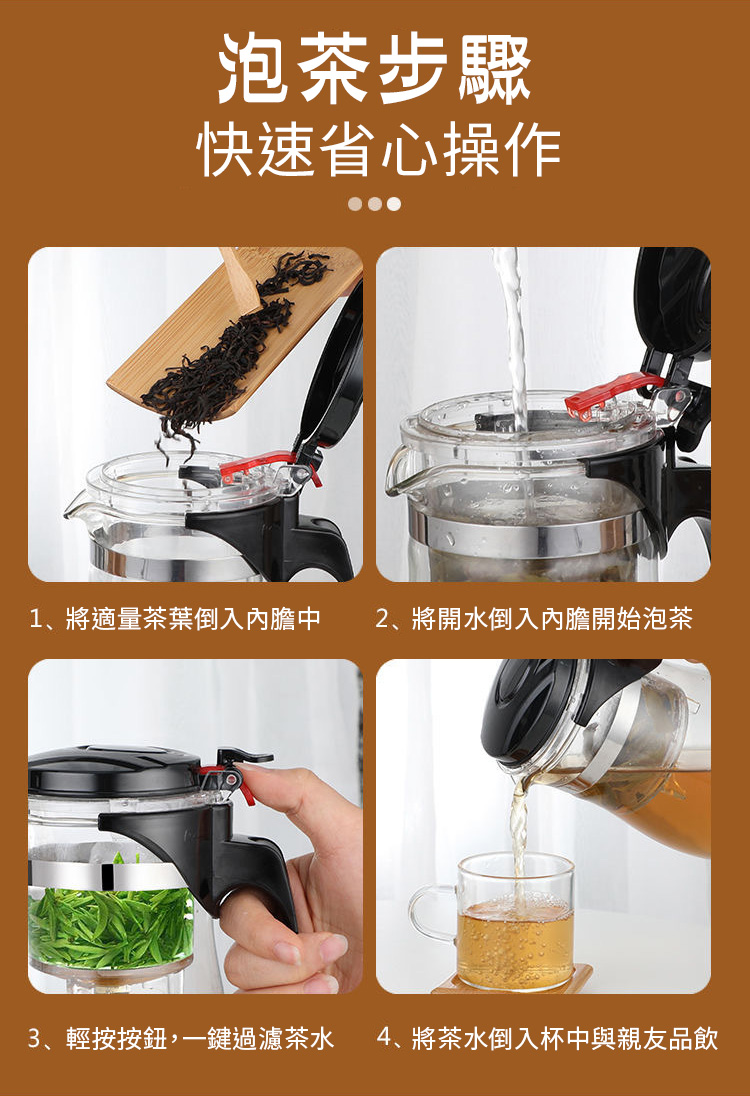 泡茶步驟
快速省心操作

1、將適量茶葉倒入內膽中

2、將開水倒入內膽開始泡茶

3、輕按按鈕，一鍵過濾茶水

4、將茶水倒入杯中與親友品飲