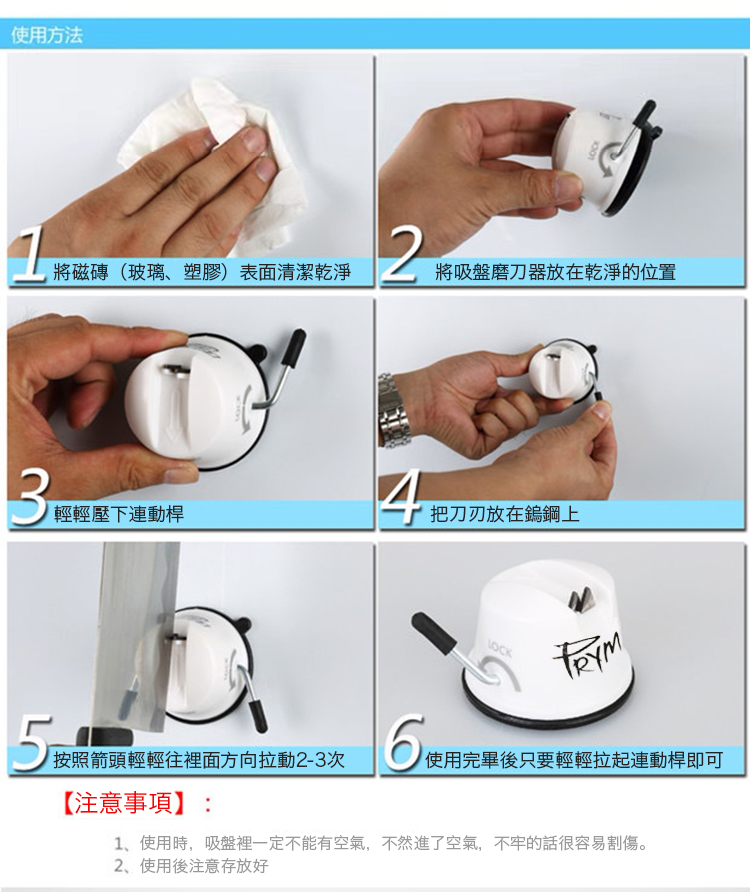 使用方法

1 將磁磚（玻璃、塑膠）表面清潔乾淨

LOCK

2 將吸盤磨刀器放在乾淨的位置

LOCK

3 輕輕壓下連動桿

4 把刀刃放在鎢鋼上

5 按照箭頭輕輕往裡面方向拉動2-3次

LOCK

Prym

6 使用完畢後只要輕輕拉起連動桿即可

【注意事項】：

1、使用時，吸盤裡一定不能有空氣，不然進了空氣，不牢的話很容易割傷。
2、使用後注意存放好